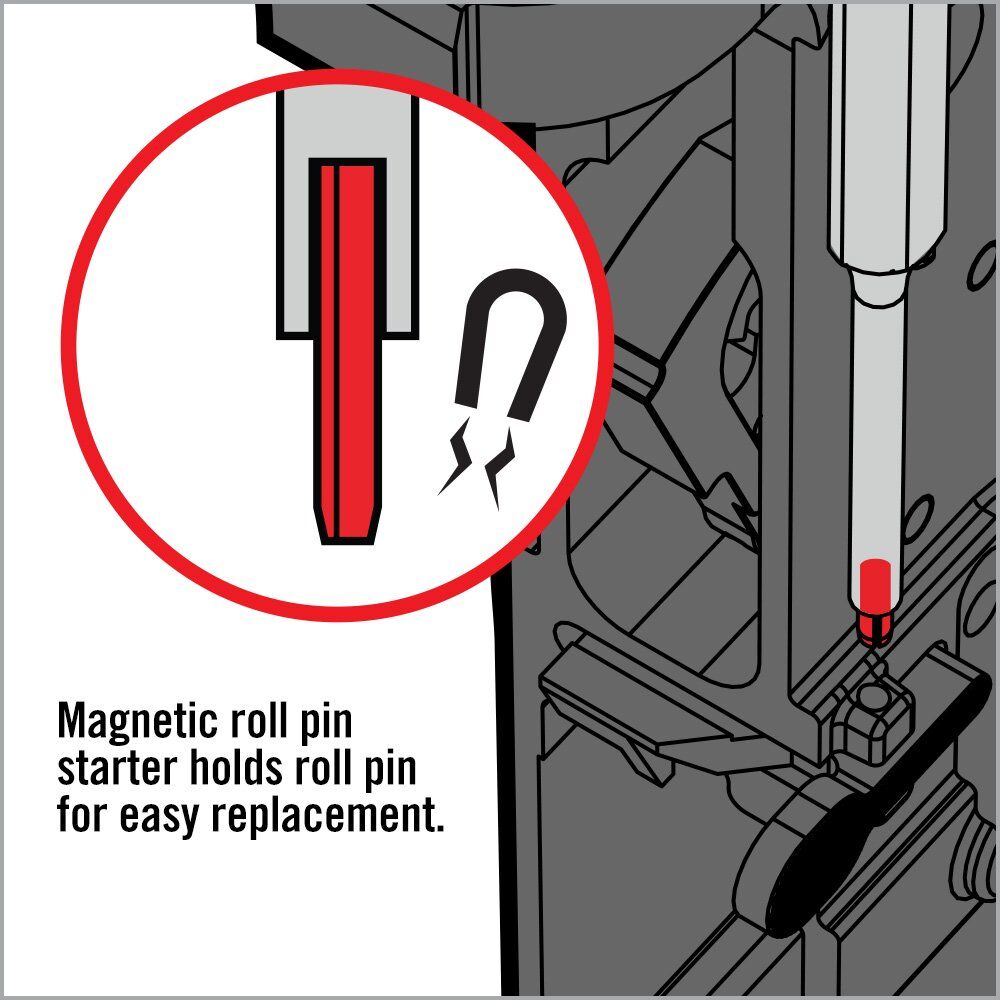 Magnetic roll pin starter holds roll pin for easy replacement.