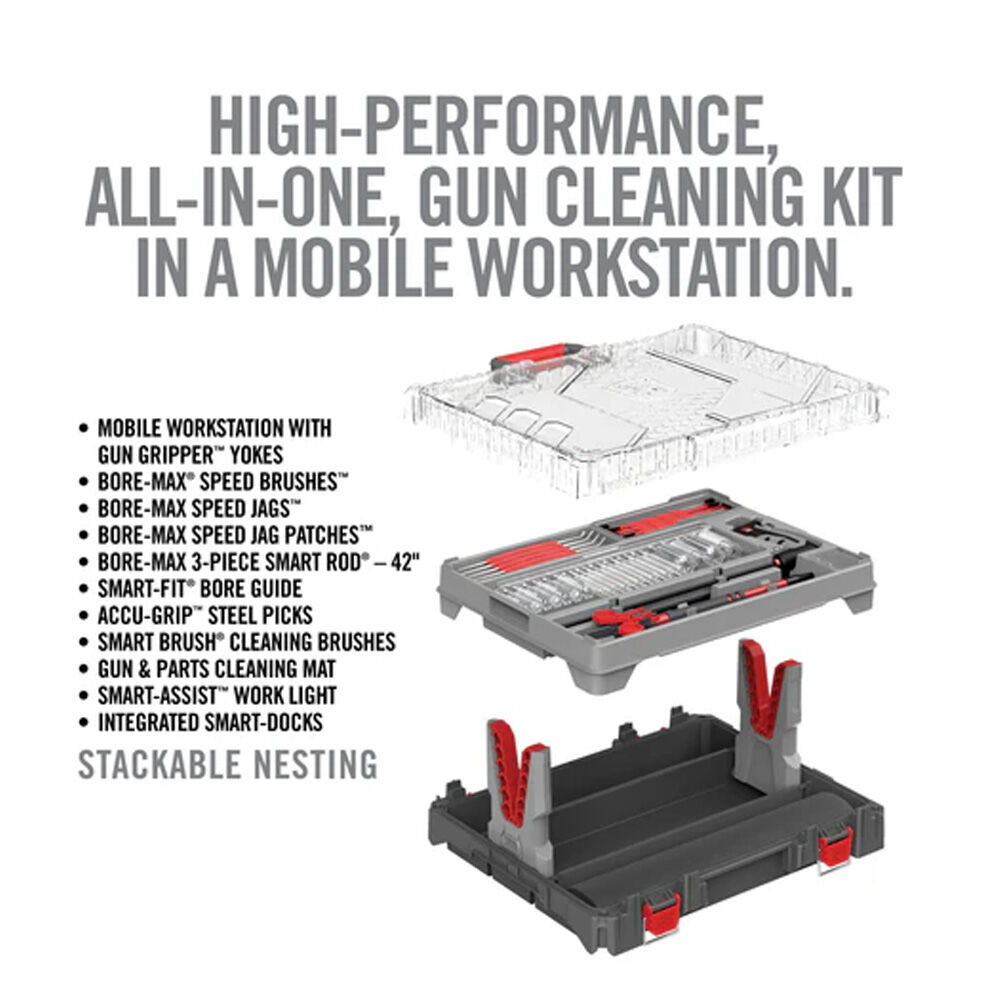 HIGH-PERFORMANCE, ALL-IN-ONE, GUN CLEANING KIT IN A MOBILE WORKSTATION.

• MOBILE WORKSTATION WITH GUN GRIPPER™ YOKES
• BORE-MAX® SPEED BRUSHES™
• BORE-MAX SPEED JAGS™
• BORE-MAX SPEED JAG PATCHES™
• BORE-MAX 3-PIECE SMART ROD® – 42"
• SMART-FIT® BORE GUIDE
• ACCU-GRIP™ STEEL PICKS
• SMART BRUSH® CLEANING BRUSHES
• GUN & PARTS CLEANING MAT
• SMART-ASSIST™ WORK LIGHT
• INTEGRATED SMART-DOCKS

STACKABLE NESTING